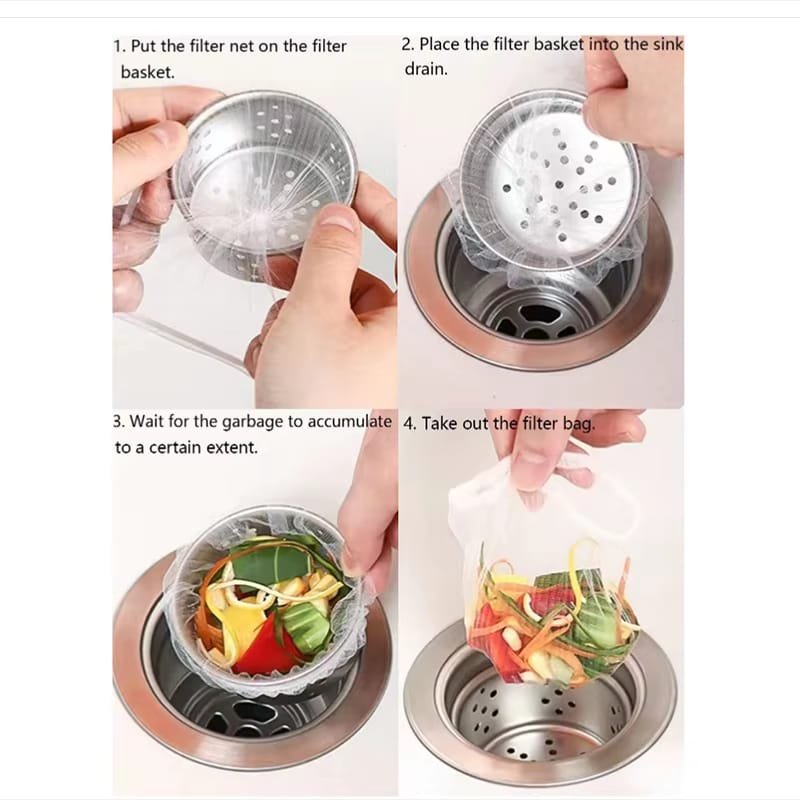 1. Put the filter net on the filter basket.

2. Place the filter basket into the sink drain.

3. Wait for the garbage to accumulate to a certain extent.

4. Take out the filter bag.